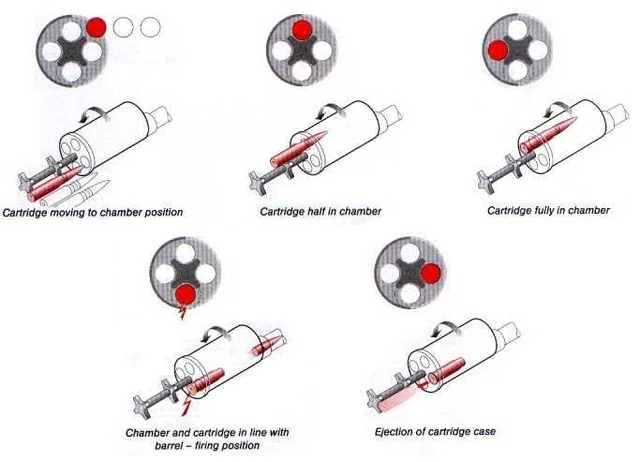 Cartridge moving to chamber position

Cartridge half in chamber

Cartridge fully in chamber

Chamber and cartridge in line with barrel – firing position

Ejection of cartridge case